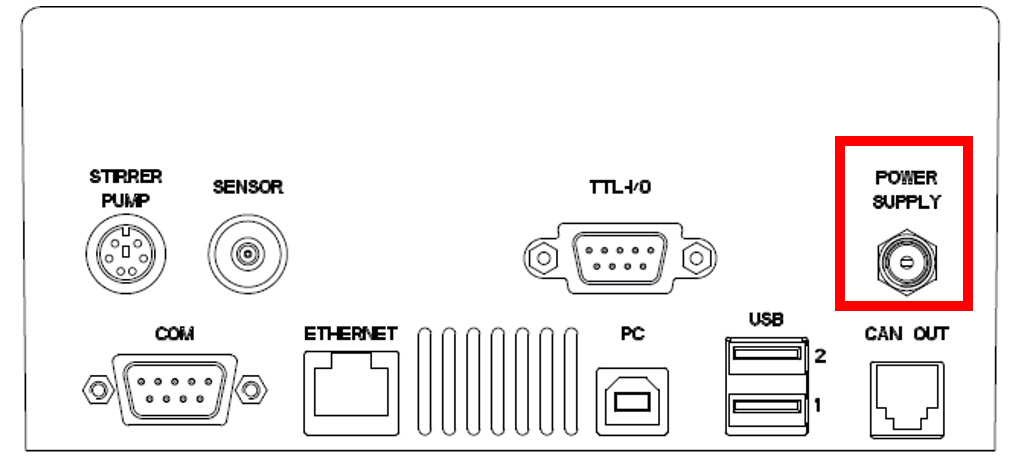 STIRRER PUMP

SENSOR

TTL-I/O

POWER SUPPLY

COM

ETHERNET

PC

USB

2

1

CAN OUT